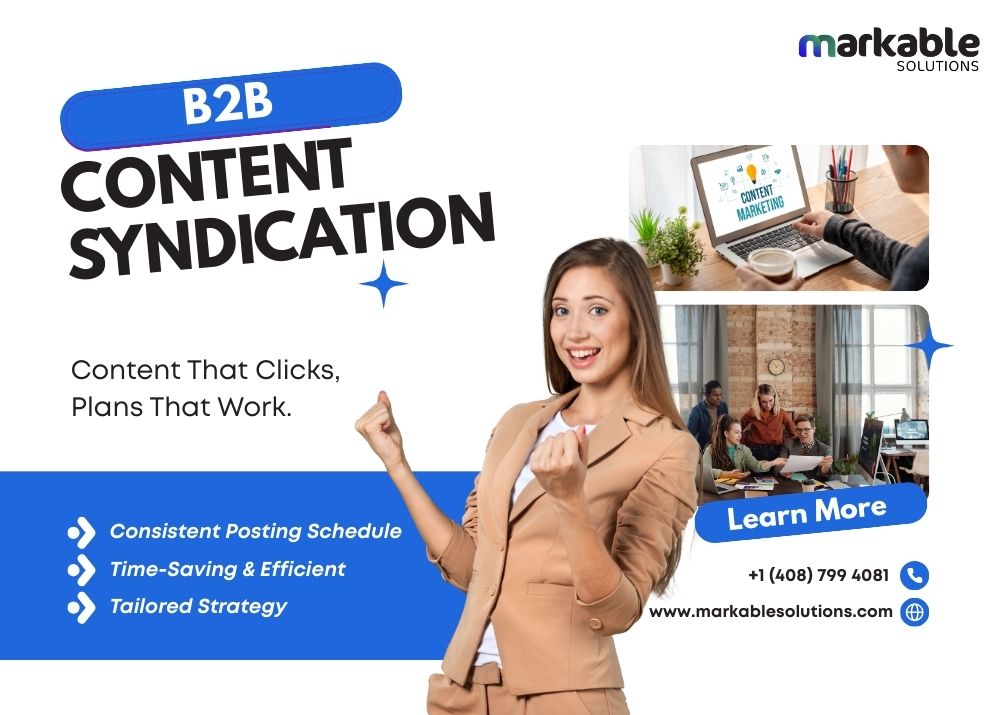 markable
SOLUTIONS

B2B
CONTENT
SYNDICATION

CONTENT
MARKETING

Content That Clicks,
Plans That Work.

Consistent Posting Schedule
Time-Saving & Efficient
Tailored Strategy

Learn More

+1 (408) 799 4081
www.markablesolutions.com